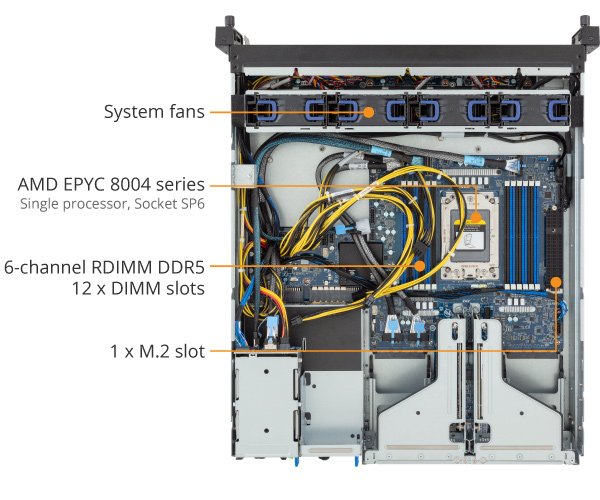 System fans

AMD EPYC 8004 series
Single processor, Socket SP6

6-channel RDIMM DDR5
12 x DIMM slots

1 x M.2 slot