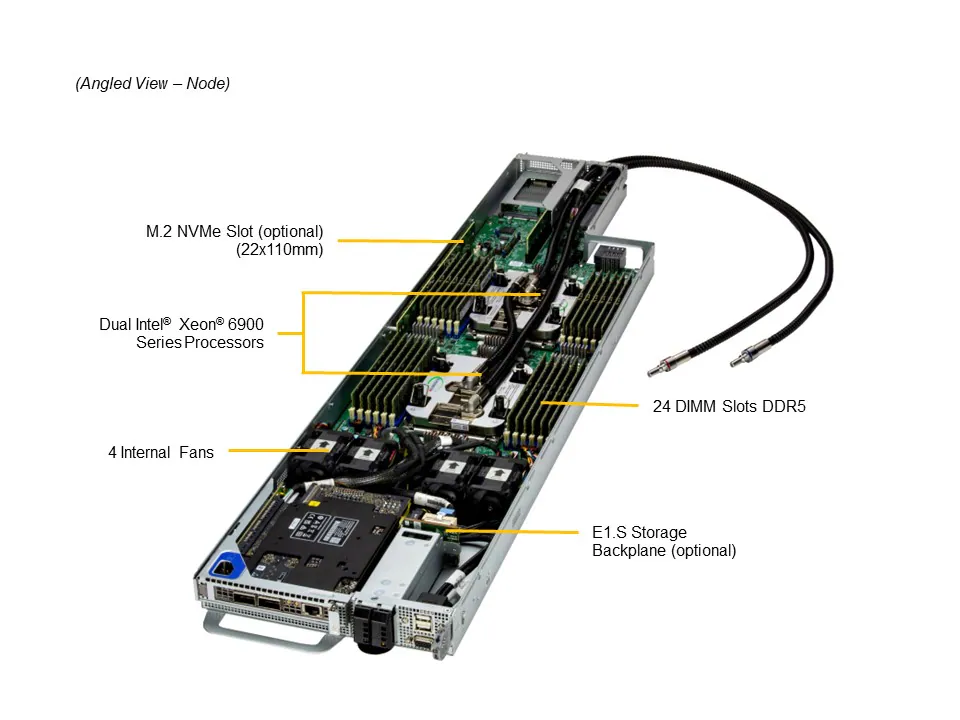 (Angled View – Node)

M.2 NVMe Slot (optional) (22x110mm)

Dual Intel® Xeon® 6900 Series Processors

24 DIMM Slots DDR5

4 Internal Fans

E1.S Storage Backplane (optional)