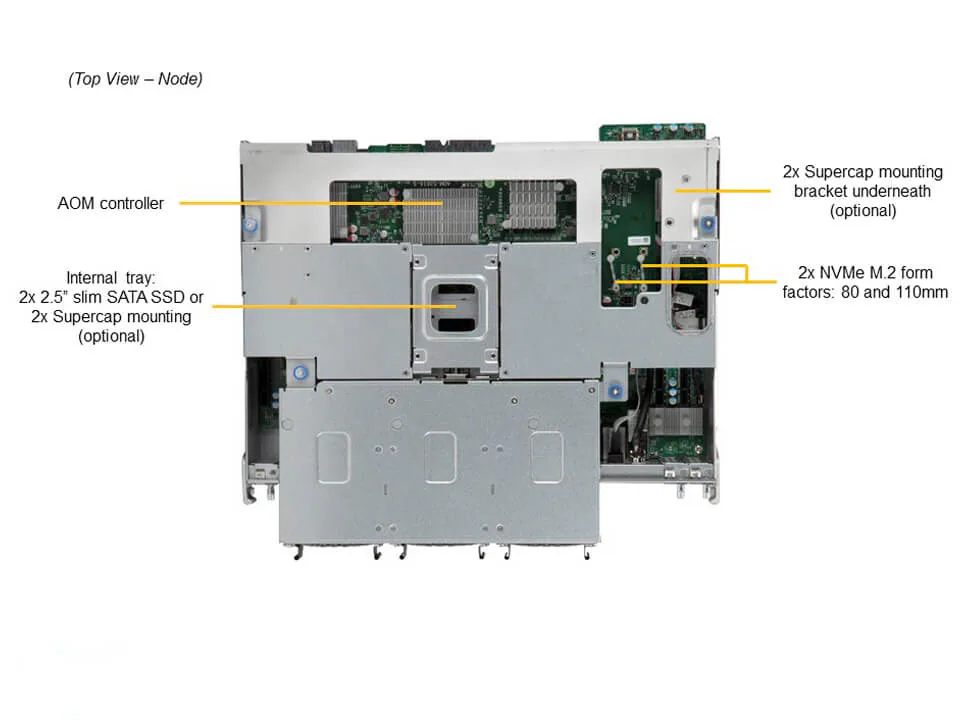 (Top View – Node)

AOM controller

Internal tray:
2x 2.5" slim SATA SSD or
2x Supercap mounting
(optional)

2x Supercap mounting
bracket underneath
(optional)

2x NVMe M.2 form
factors: 80 and 110mm