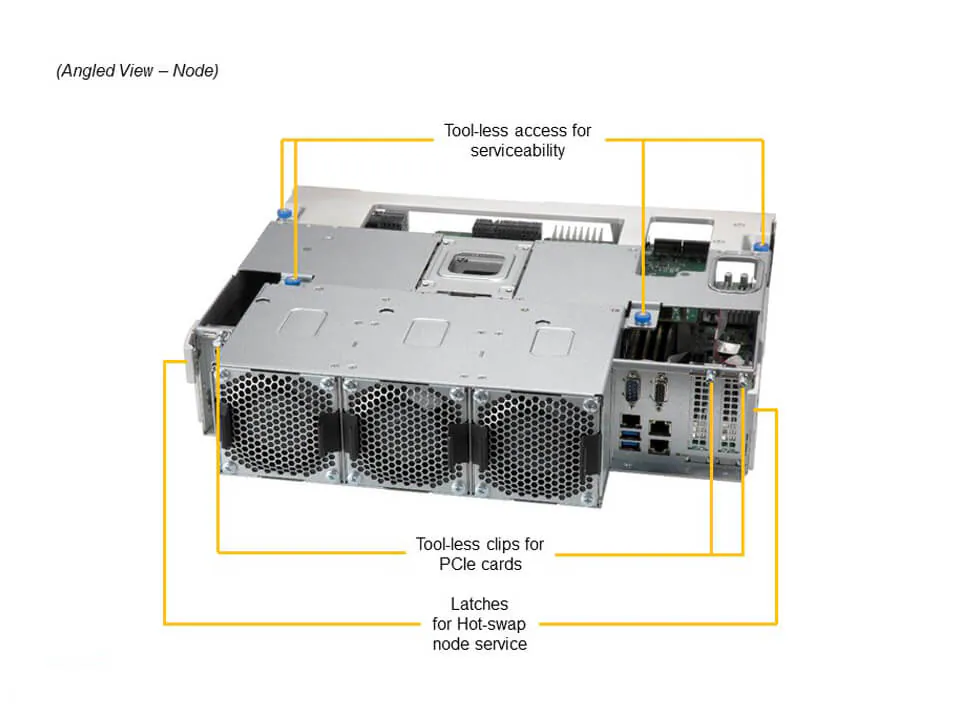 (Angled View – Node)

Tool-less access for serviceability

Tool-less clips for PCIe cards

Latches for Hot-swap node service