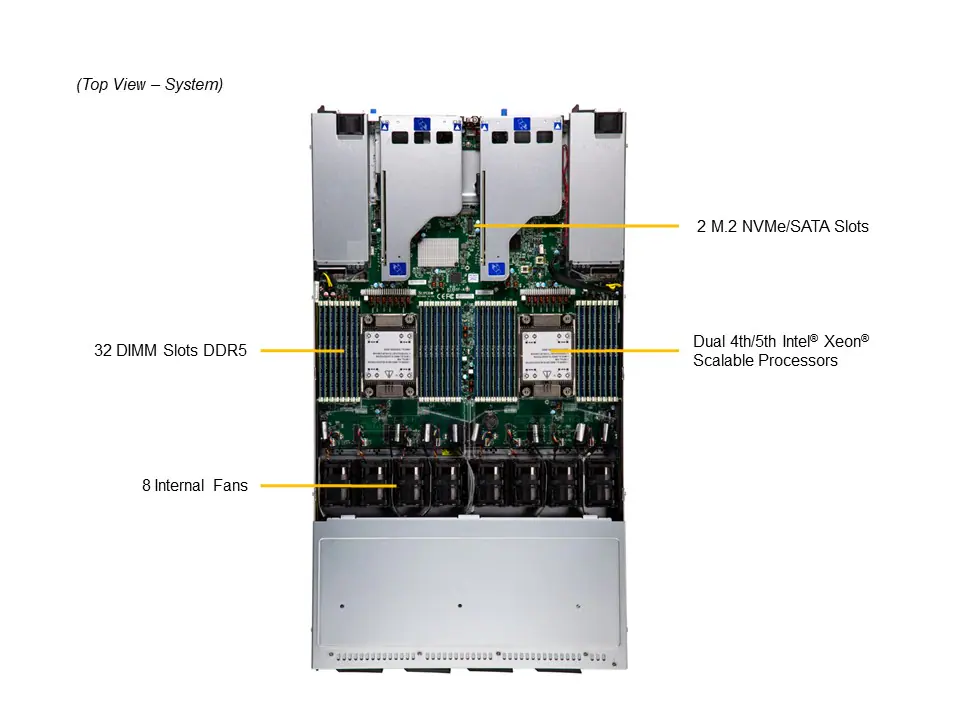 (Top View – System)

2 M.2 NVMe/SATA Slots

32 DIMM Slots DDR5

Dual 4th/5th Intel® Xeon® Scalable Processors

8 Internal Fans