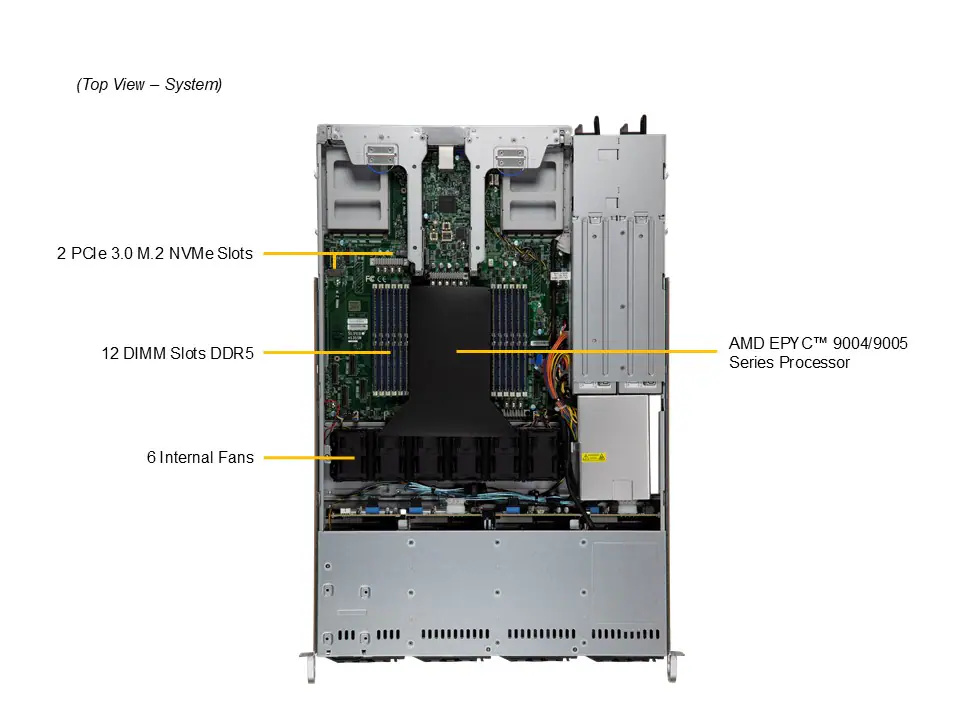 (Top View – System)

2 PCIe 3.0 M.2 NVMe Slots

12 DIMM Slots DDR5

6 Internal Fans

AMD EPYC™ 9004/9005 Series Processor