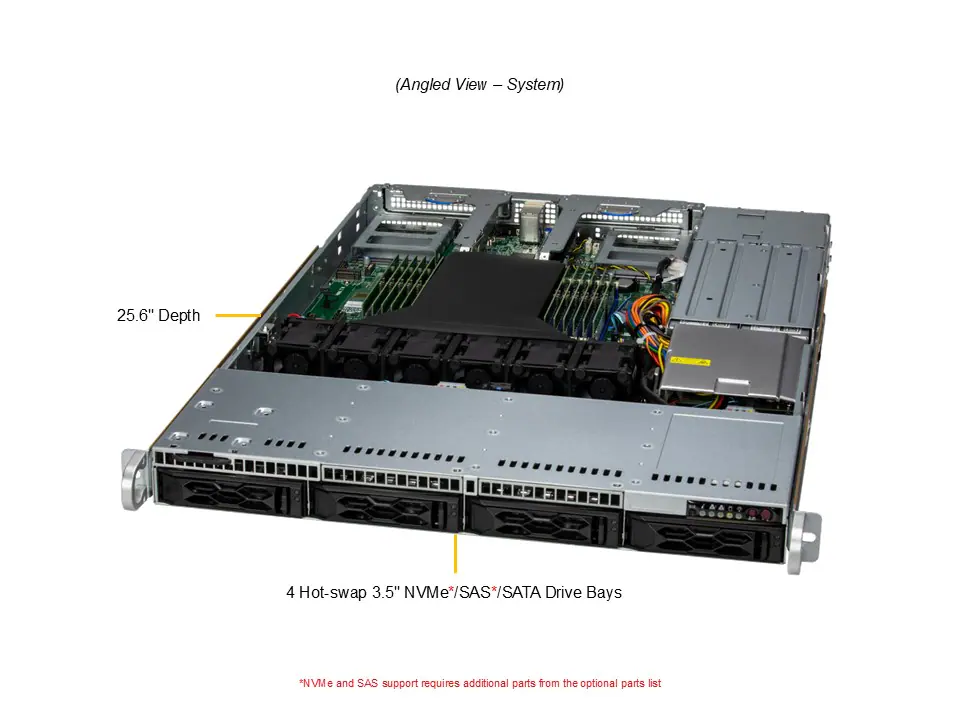 (Angled View – System)

25.6" Depth

4 Hot-swap 3.5" NVMe*/SAS*/SATA Drive Bays

*NVMe and SAS support requires additional parts from the optional parts list