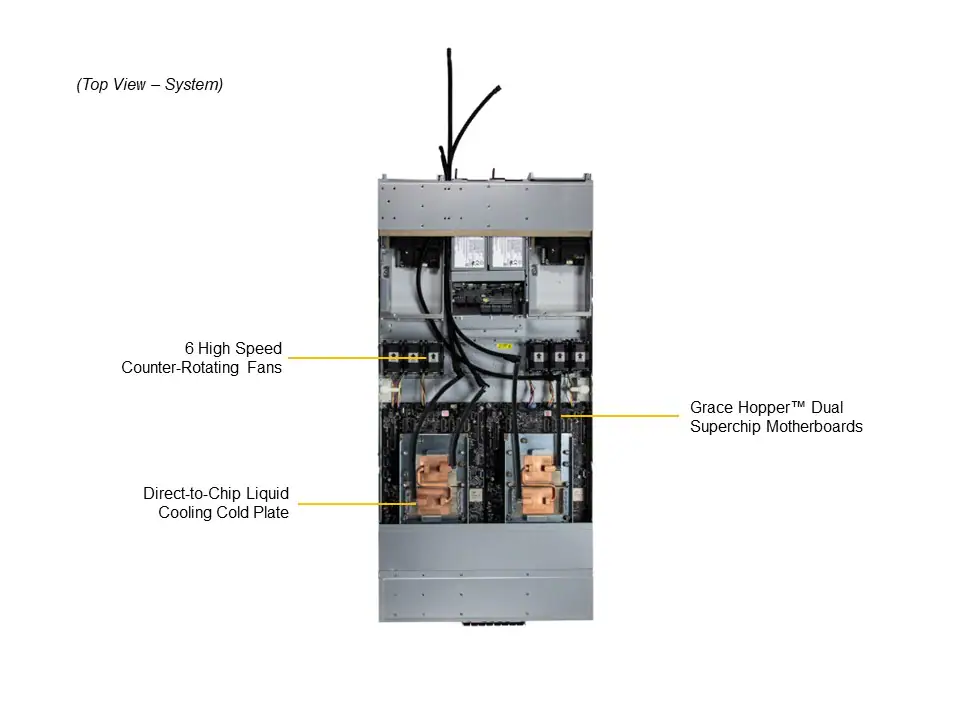 (Top View – System)

6 High Speed
Counter-Rotating Fans

Grace Hopper™ Dual
Superchip Motherboards

Direct-to-Chip Liquid
Cooling Cold Plate