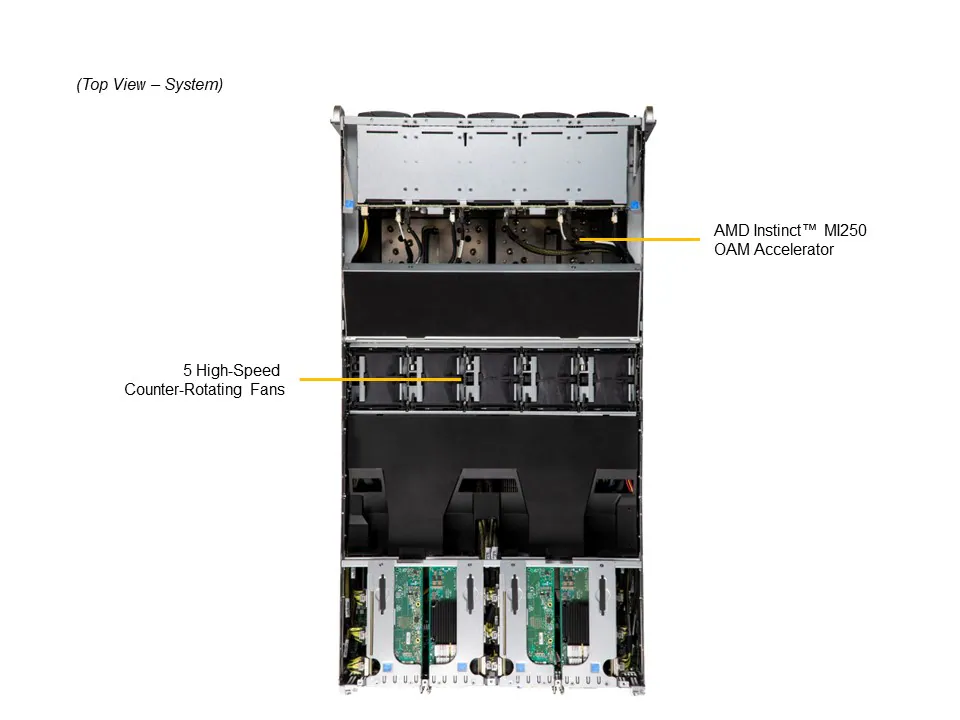 (Top View – System)

AMD Instinct™ MI250
OAM Accelerator

5 High-Speed
Counter-Rotating Fans